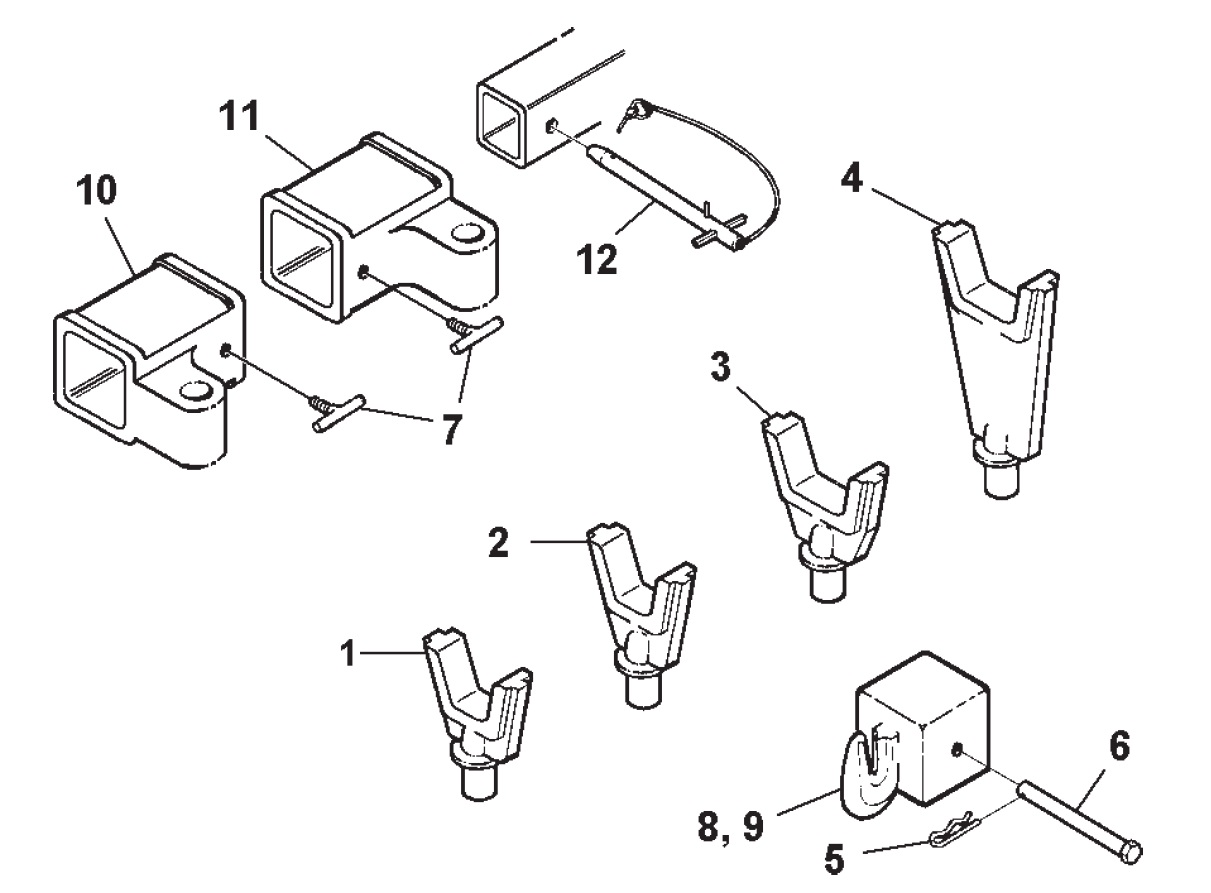 11
10
12
4
7
7
3
2
1
6
8, 9
5