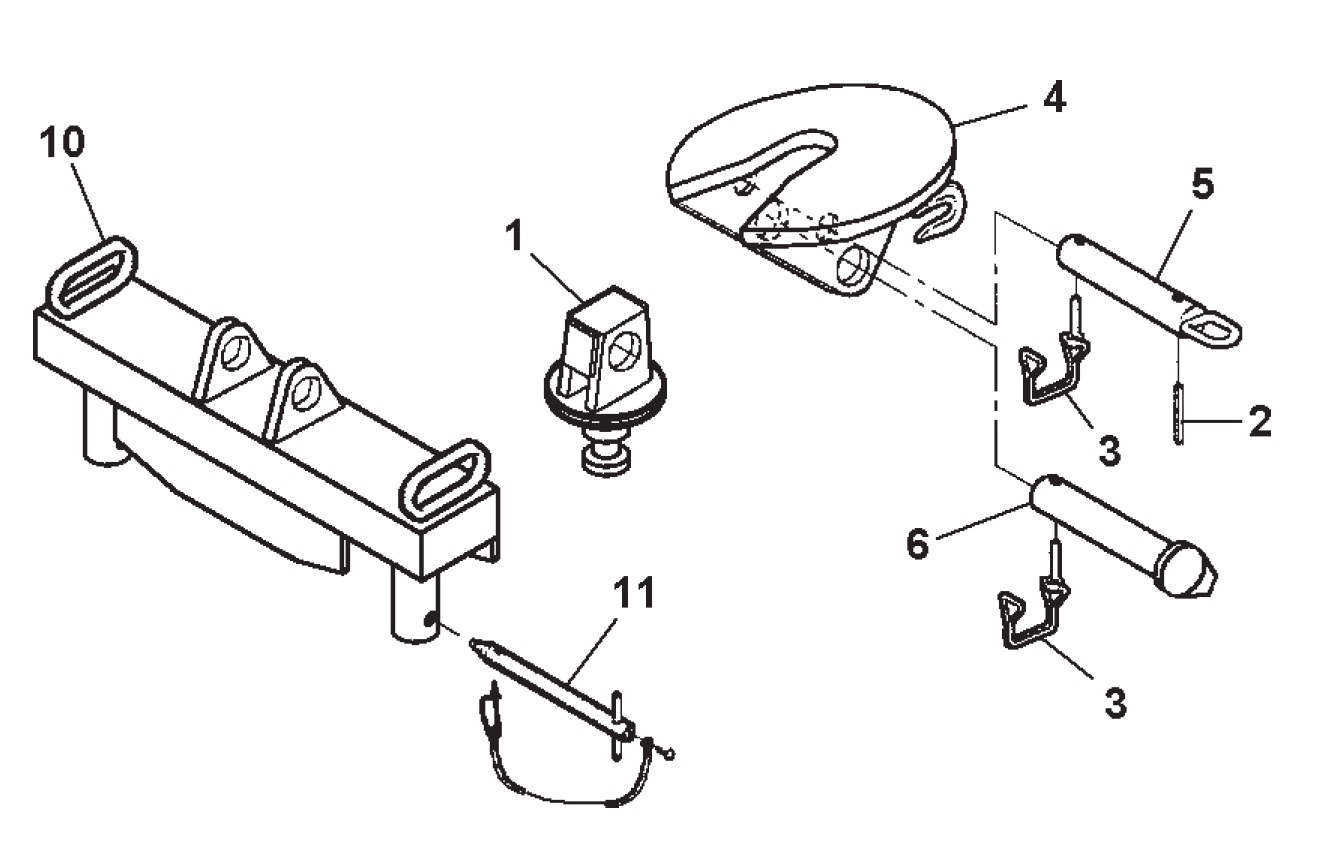 10
1
4
5
3
2
6
11
3