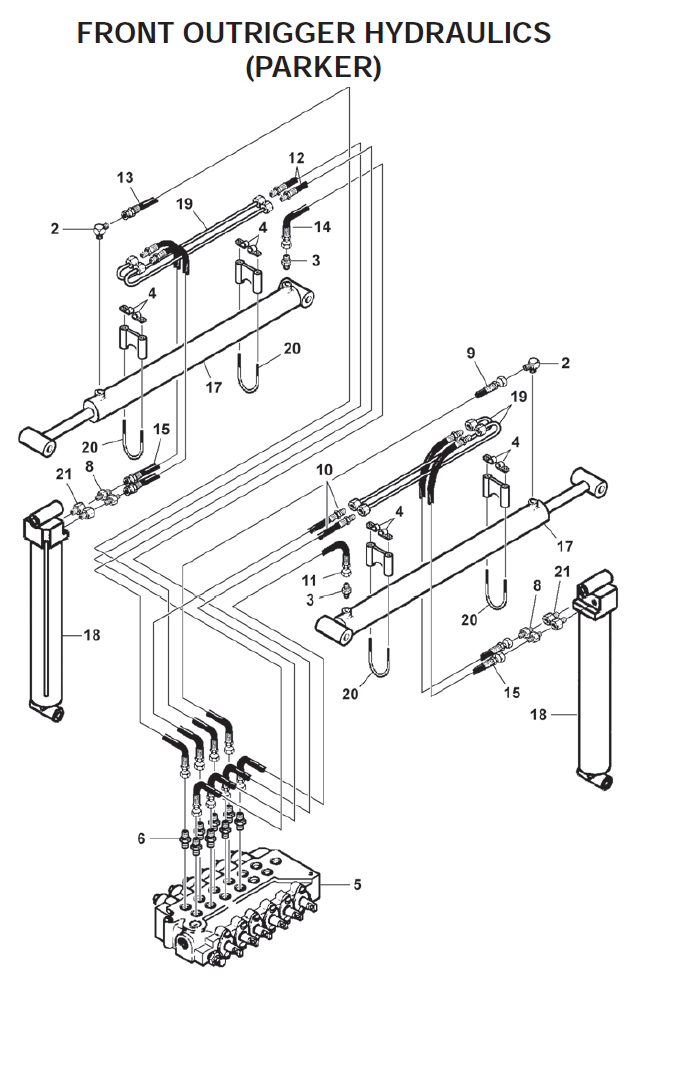 FRONT OUTRIGGER HYDRAULICS
(PARKER)

13
12
2
19
4
14
3
4
20
17
20
15
21
8
18
9
2
19
4
10
4
17
11
3
20
8
21
20
15
18
6
5