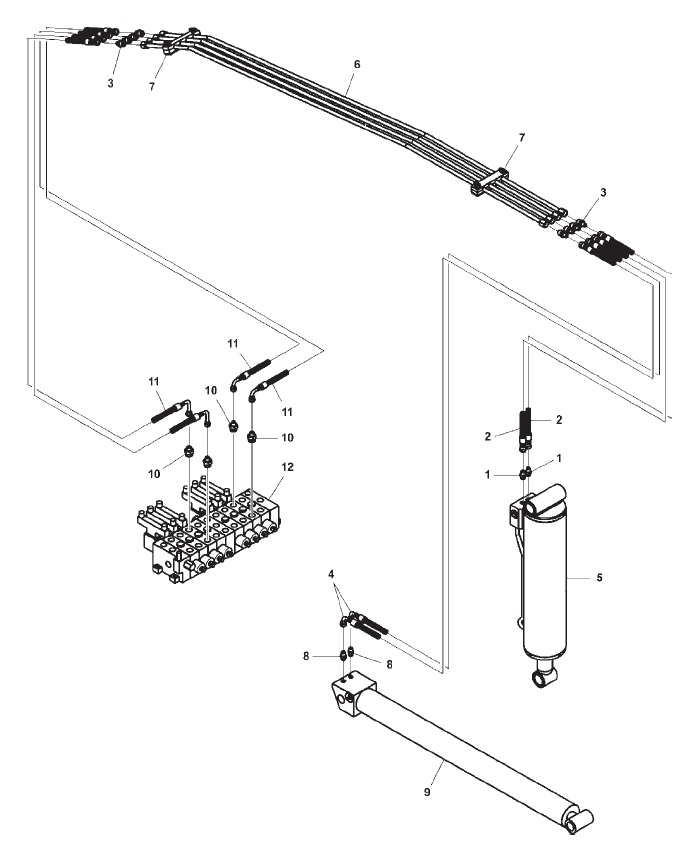 3
7
6
7
3
11
11
10
11
10
10
12
2
2
1
1
5
4
8
8
9