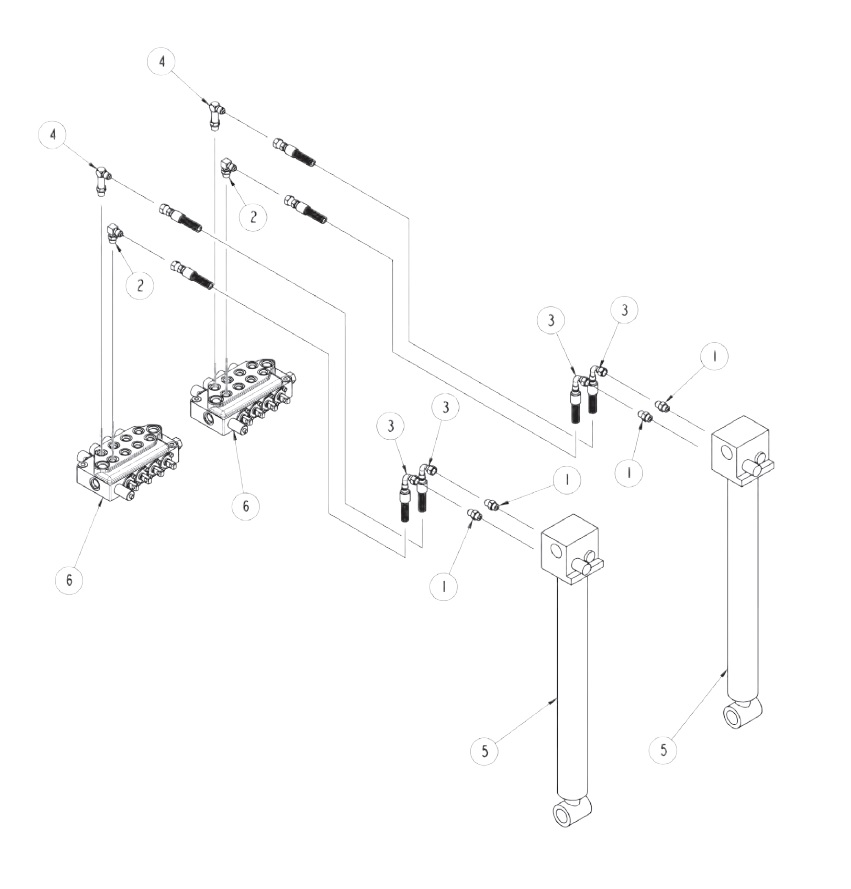 4
4
2
2
3
3
1
1
3
3
1
1
6
6
5
5