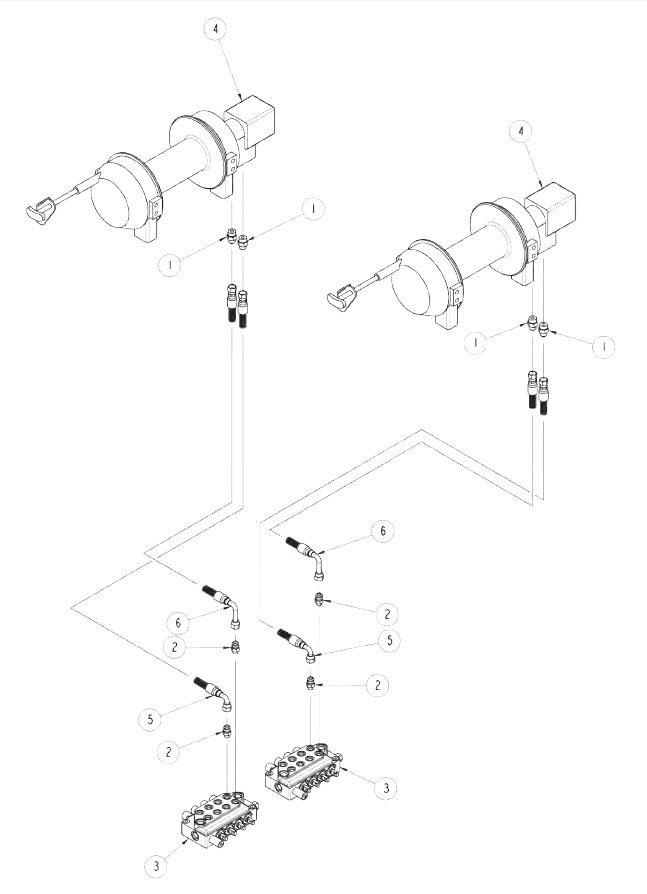 4
1
1
4
1
1
6
2
6
5
2
2
5
2
3
3